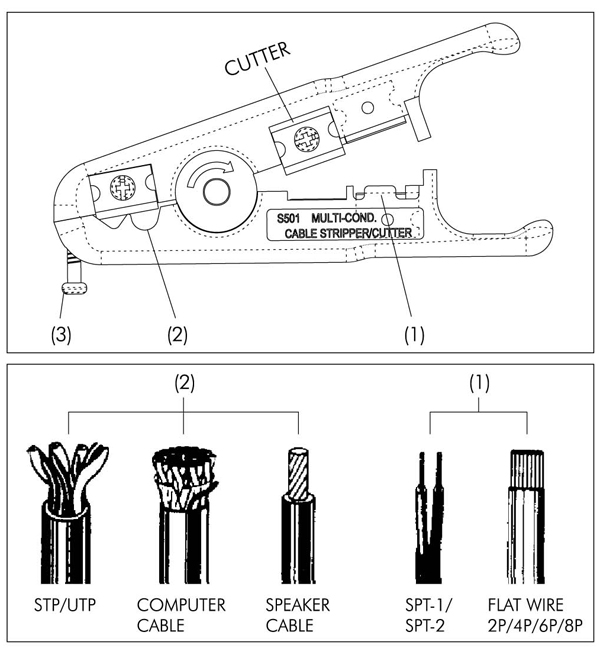 CUTTER

S501 MULTI-COND.
CABLE STRIPPER/CUTTER

(3)

(2)

(1)

(2)

(1)

STP/UTP

COMPUTER CABLE

SPEAKER CABLE

SPT-1/ SPT-2

FLAT WIRE 2P/4P/6P/8P