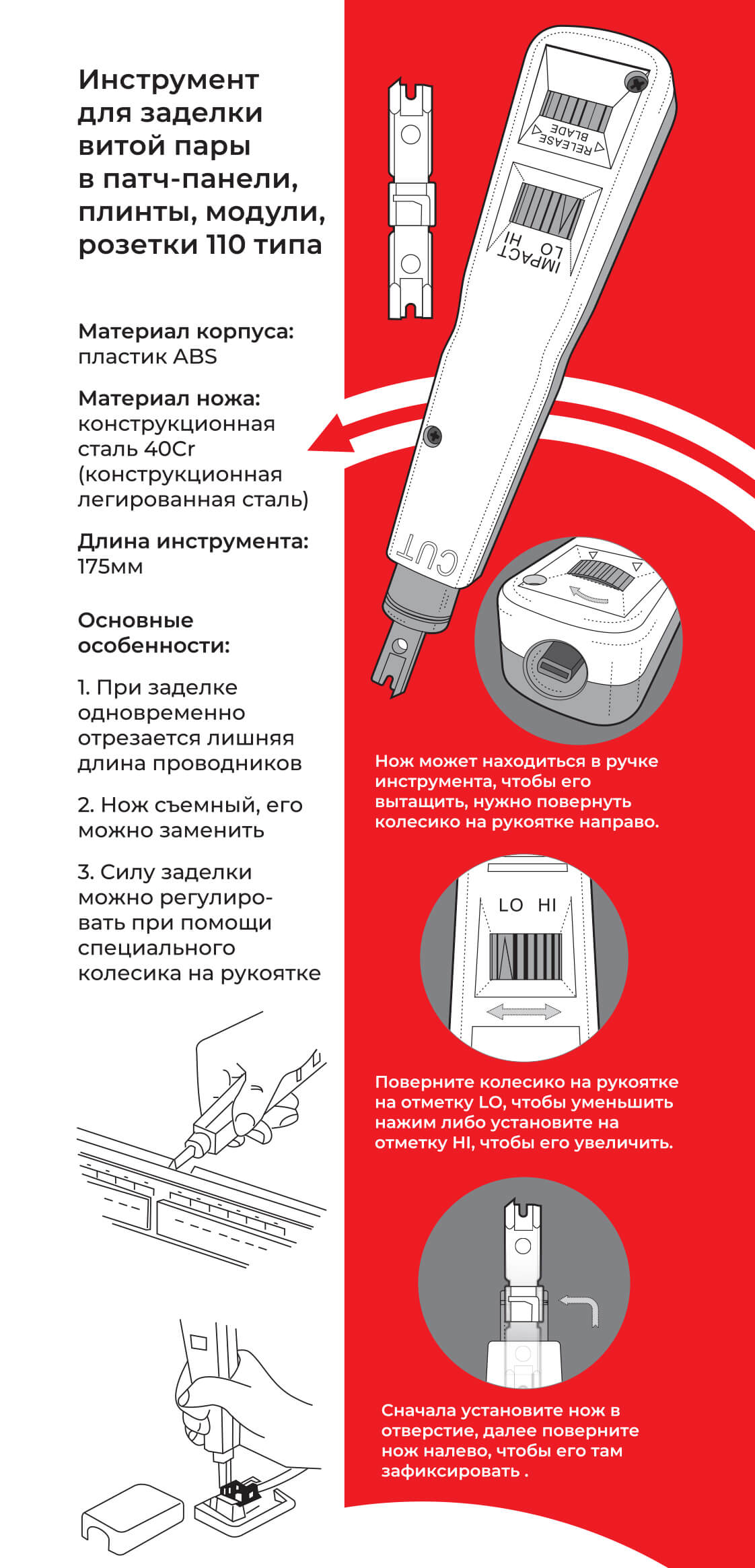 Инструмент для заделки витой пары в патч-панели, плинты, модули, розетки 110 типа

Материал корпуса: пластик ABS

Материал ножа: конструкционная сталь 40Cr (конструкционная легированная сталь)

Длина инструмента: 175мм

Основные особенности:

1. При заделке одновременно отрезается лишняя длина проводников

2. Нож съемный, его можно заменить

3. Силу заделки можно регулировать при помощи специального колесика на рукоятке

RELEASE BLADE

IMPACT LO HI

CUT

Нож может находиться в ручке инструмента, чтобы его вытащить, нужно повернуть колесико на рукоятке направо.

LO HI

Поверните колесико на рукоятке на отметку LO, чтобы уменьшить нажим либо установите на отметку HI, чтобы его увеличить.

Сначала установите нож в отверстие, далее поверните нож налево, чтобы его там зафиксировать .