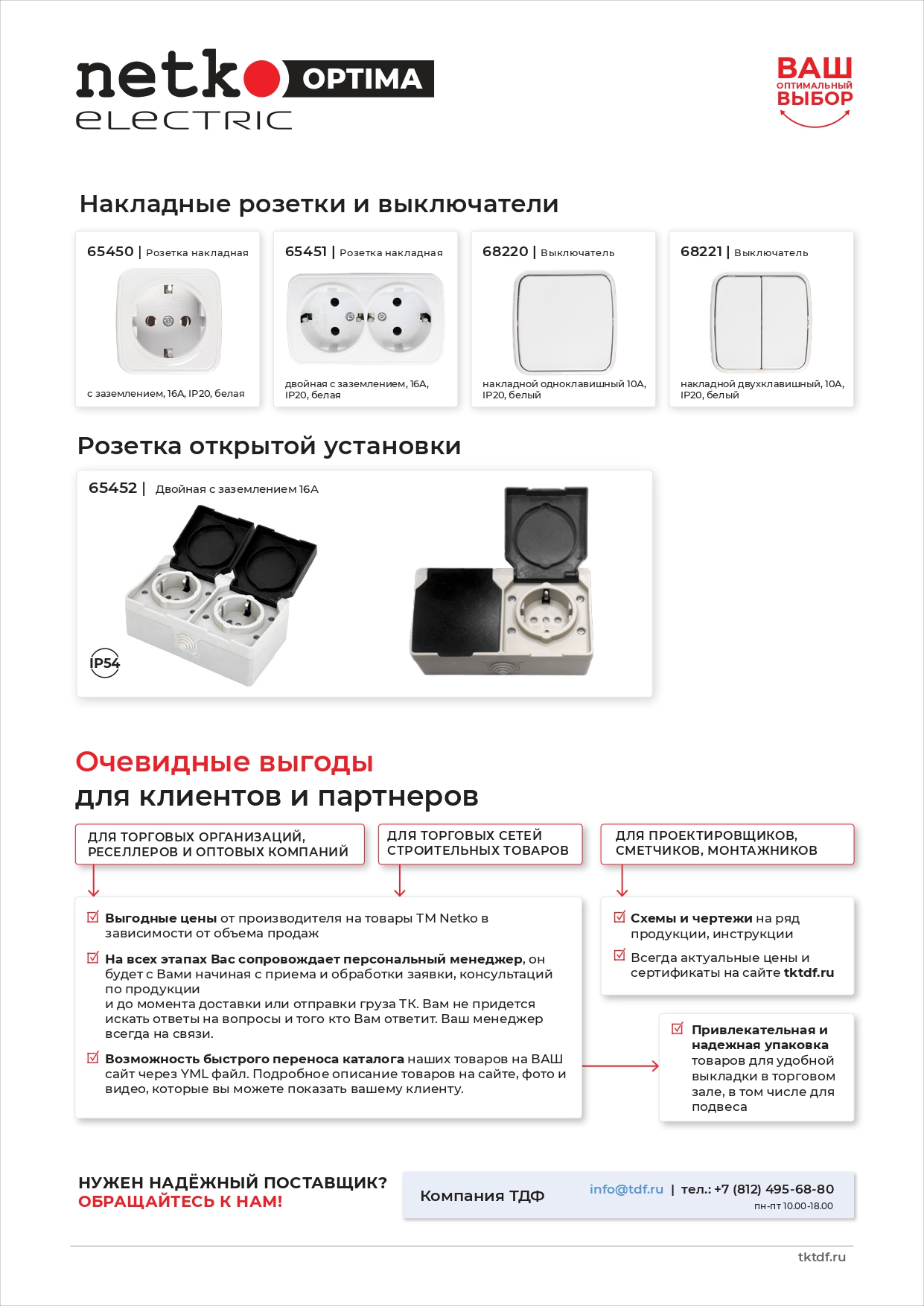 netko OPTIMA
ELECTRIC

ВАШ
ОПТИМАЛЬНЫЙ
ВЫБОР

Накладные розетки и выключатели

65450 | Розетка накладная
с заземлением, 16А, IP20, белая

65451 | Розетка накладная
двойная с заземлением, 16А, IP20, белая

68220 | Выключатель
накладной одноклавишный 10А, IP20, белый

68221 | Выключатель
накладной двухклавишный, 10А, IP20, белый

Розетка открытой установки

65452 | Двойная с заземлением 16А

IP54

Очевидные выгоды
для клиентов и партнеров

ДЛЯ ТОРГОВЫХ ОРГАНИЗАЦИЙ, РЕСЕЛЛЕРОВ И ОПТОВЫХ КОМПАНИЙ

ДЛЯ ТОРГОВЫХ СЕТЕЙ СТРОИТЕЛЬНЫХ ТОВАРОВ

ДЛЯ ПРОЕКТИРОВЩИКОВ, СМЕТЧИКОВ, МОНТАЖНИКОВ

Выгодные цены от производителя на товары ТМ Netko в зависимости от объема продаж

На всех этапах Вас сопровождает персональный менеджер, он будет с Вами начиная с приема и обработки заявки, консультаций по продукции
и до момента доставки или отправки груза ТК. Вам не придется искать ответы на вопросы и того кто Вам ответит. Ваш менеджер всегда на связи.

Возможность быстрого переноса каталога наших товаров на ВАШ сайт через YML файл. Подробное описание товаров на сайте, фото и видео, которые вы можете показать вашему клиенту.

Схемы и чертежи на ряд продукции, инструкции

Всегда актуальные цены и сертификаты на сайте tktdf.ru

Привлекательная и надежная упаковка товаров для удобной выкладки в торговом зале, в том числе для подвеса

НУЖЕН НАДЁЖНЫЙ ПОСТАВЩИК?
ОБРАЩАЙТЕСЬ К НАМ!

Компания ТДФ
info@tdf.ru | тел.: +7 (812) 495-68-80
пн-пт 10.00-18.00

tktdf.ru